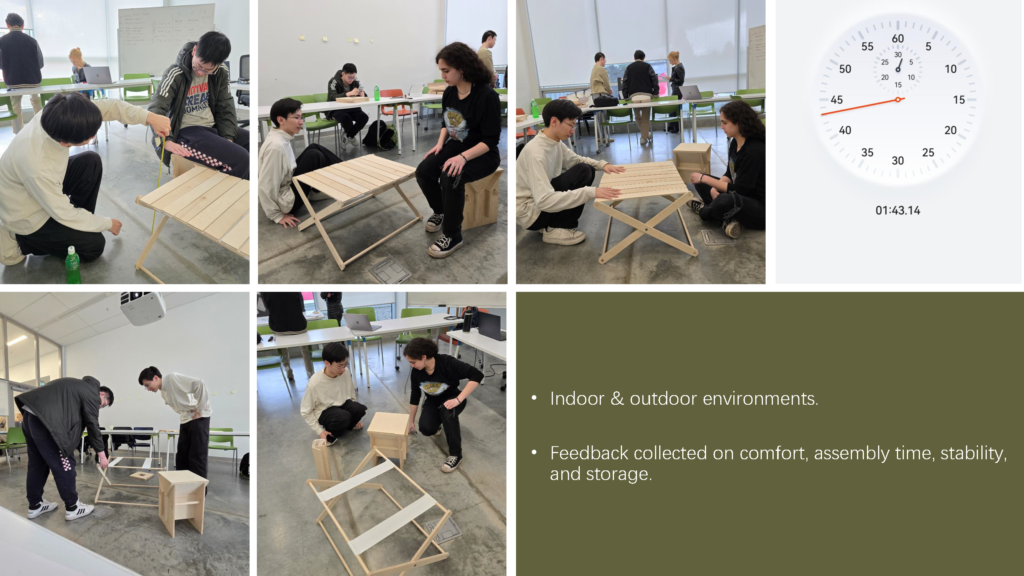 60
5
10
15
20
25
30
35
40
45
50
55
30
5
10
15
20
25
01:43.14

• Indoor & outdoor environments.

• Feedback collected on comfort, assembly time, stability, and storage.