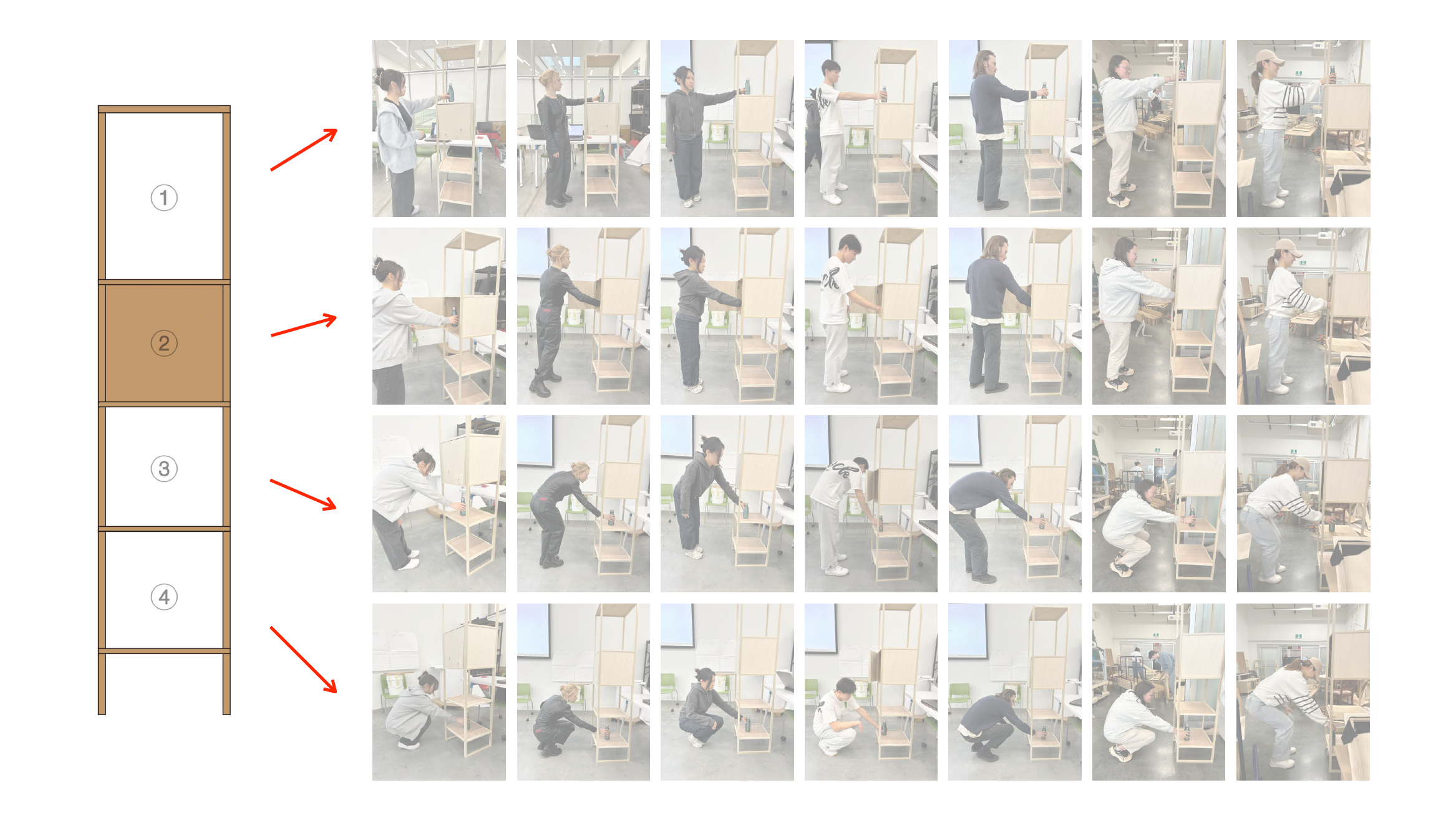 ①
②
③
④