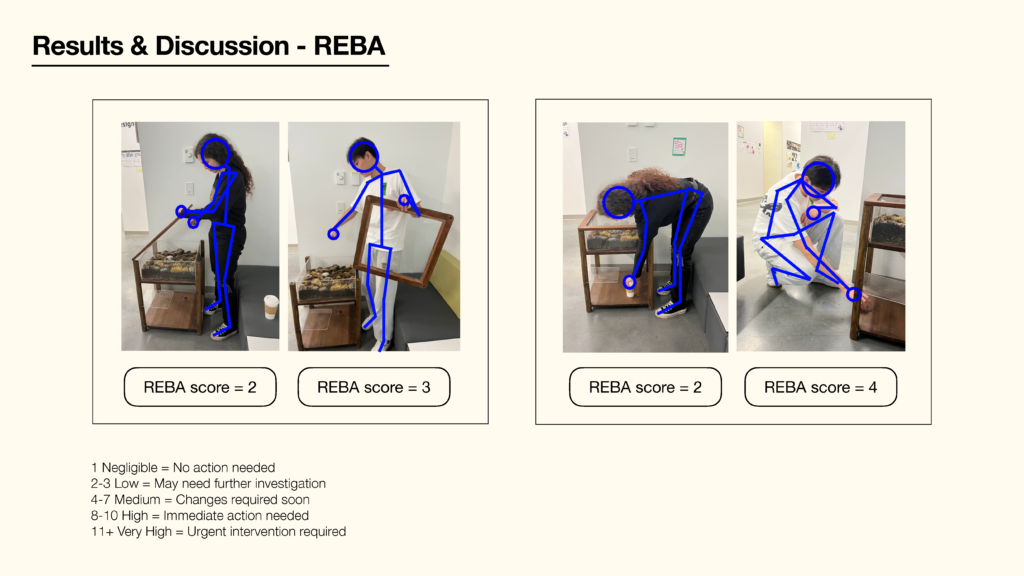 Results & Discussion - REBA

REBA score = 2

REBA score = 3

REBA score = 2

REBA score = 4

1 Negligible = No action needed
2-3 Low = May need further investigation
4-7 Medium = Changes required soon
8-10 High = Immediate action needed
11+ Very High = Urgent intervention required