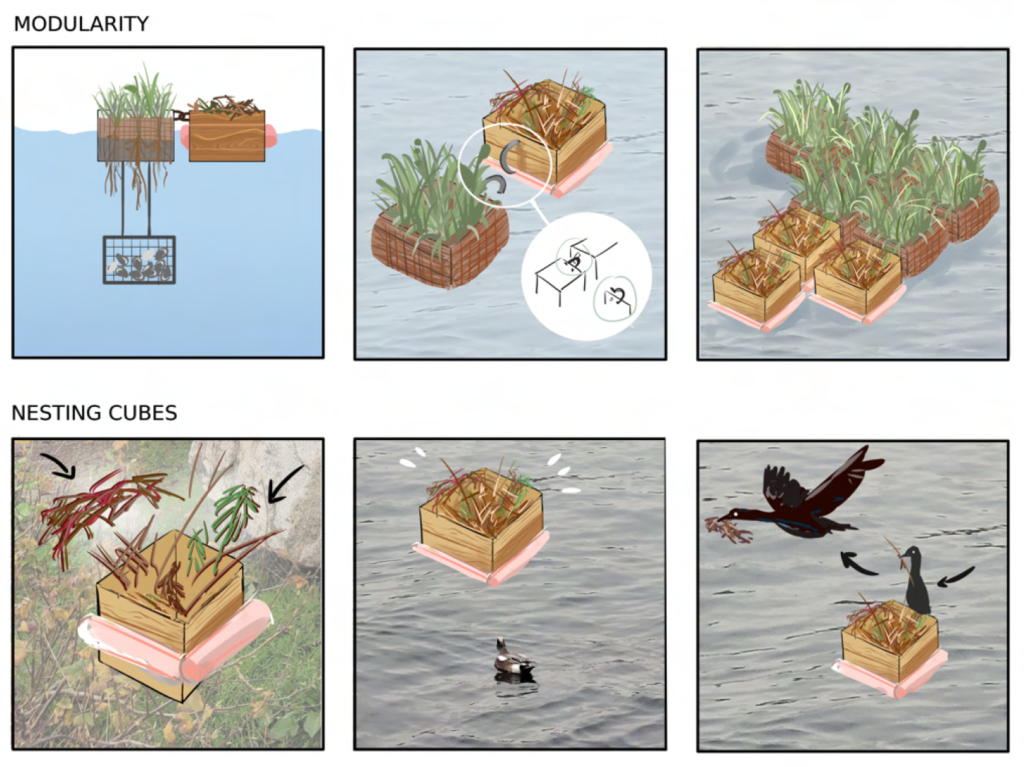 MODULARITY

NESTING CUBES